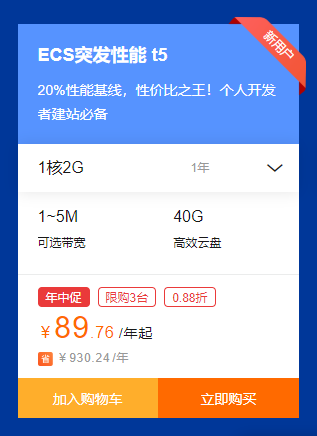 新用户

ECS突发性能 t5

20%性能基线，性价比之王！个人开发者建站必备

1核2G 1年

1~5M
可选带宽

40G
高效云盘

年中促 限购3台 0.88折

￥89.76 /年起

省 ￥930.24 /年

加入购物车 立即购买